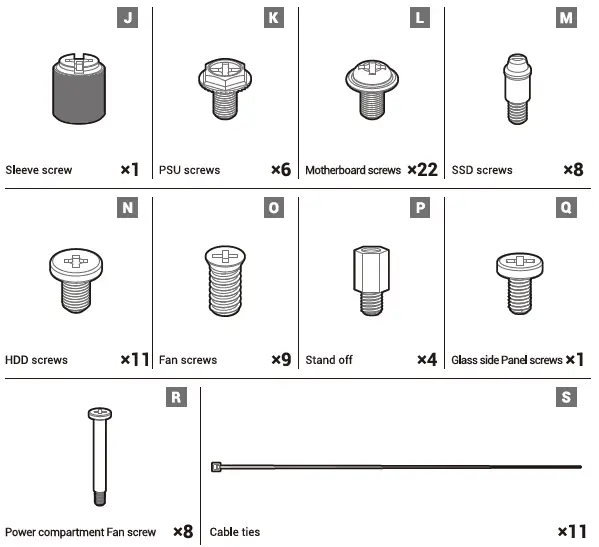 J
Sleeve screw ×1

K
PSU screws ×6

L
Motherboard screws ×22

M
SSD screws ×8

N
HDD screws ×11

O
Fan screws ×9

P
Stand off ×4

Q
Glass side Panel screws ×1

R
Power compartment Fan screw ×8

S
Cable ties ×11