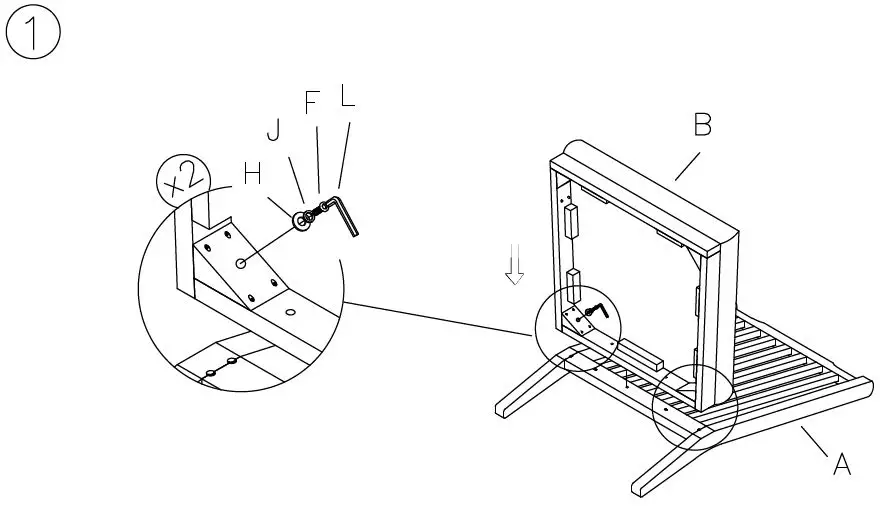 1

x2

H

J

F

L

B

A