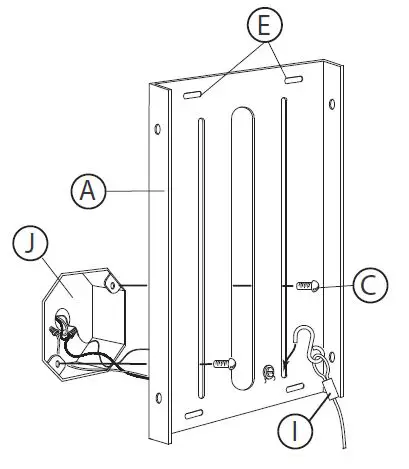 E
A
J
C
I