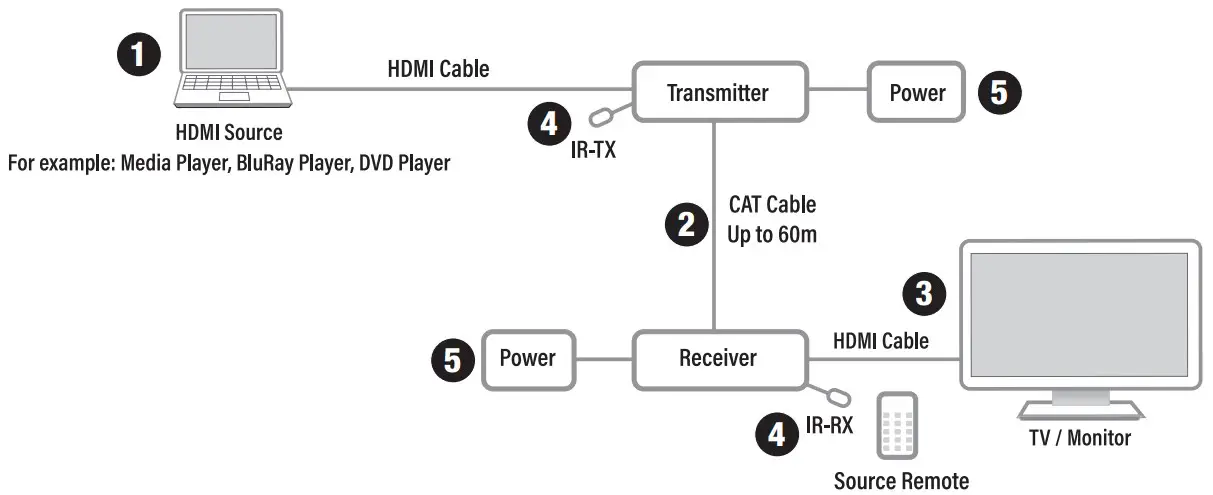 1

HDMI Source
For example: Media Player, BluRay Player, DVD Player

HDMI Cable

Transmitter

Power

5

4

IR-TX

2

CAT Cable
Up to 60m

3

5

Power

Receiver

HDMI Cable

4

IR-RX

Source Remote

TV / Monitor