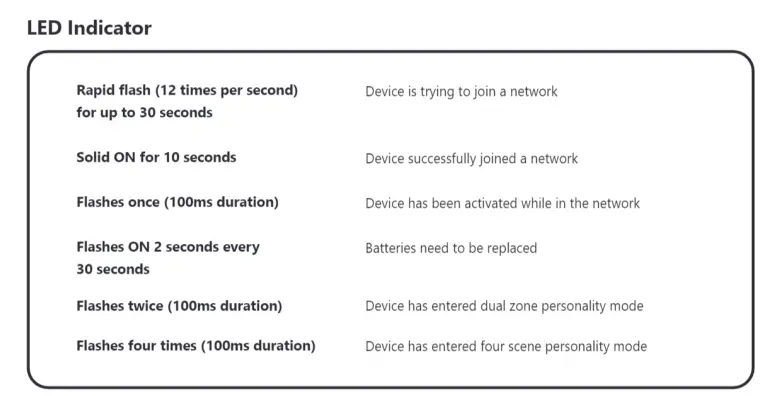 LED Indicator

| | |
|---|---|
| Rapid flash (12 times per second) for up to 30 seconds | Device is trying to join a network |
| Solid ON for 10 seconds | Device successfully joined a network |
| Flashes once (100ms duration) | Device has been activated while in the network |
| Flashes ON 2 seconds every 30 seconds | Batteries need to be replaced |
| Flashes twice (100ms duration) | Device has entered dual zone personality mode |
| Flashes four times (100ms duration) | Device has entered four scene personality mode |