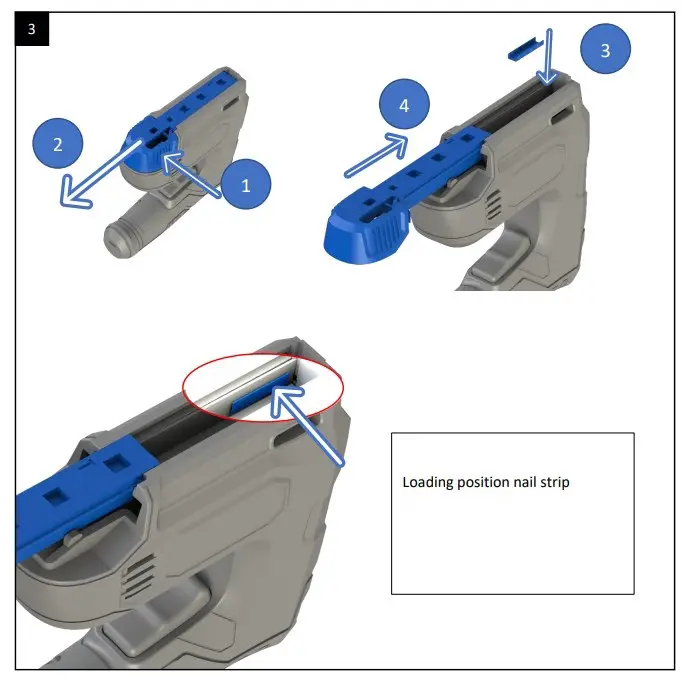 3

2

1

4

3

Loading position nail strip