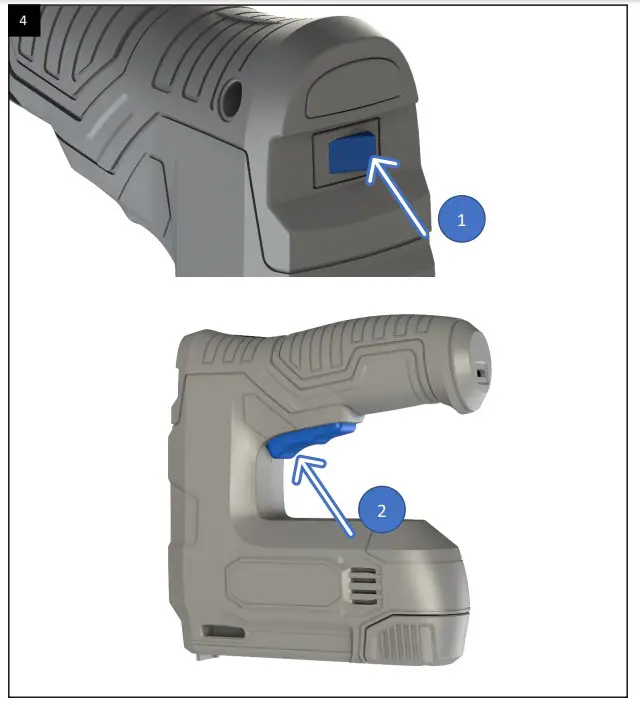 4

1

2