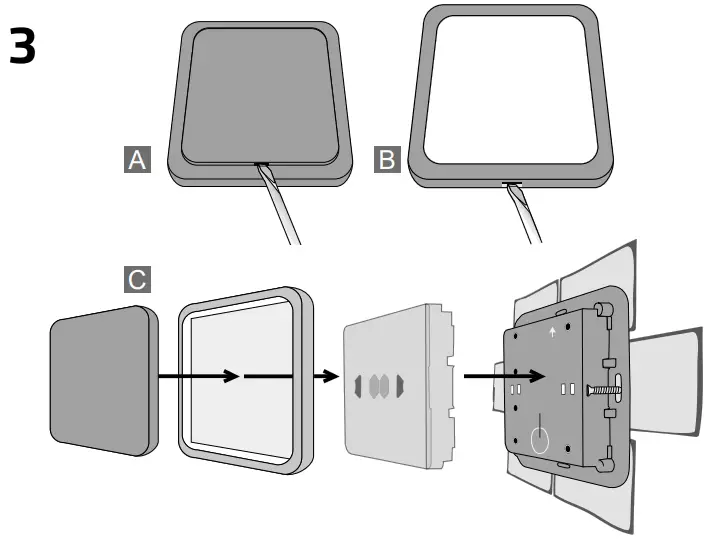 3

A

B

C