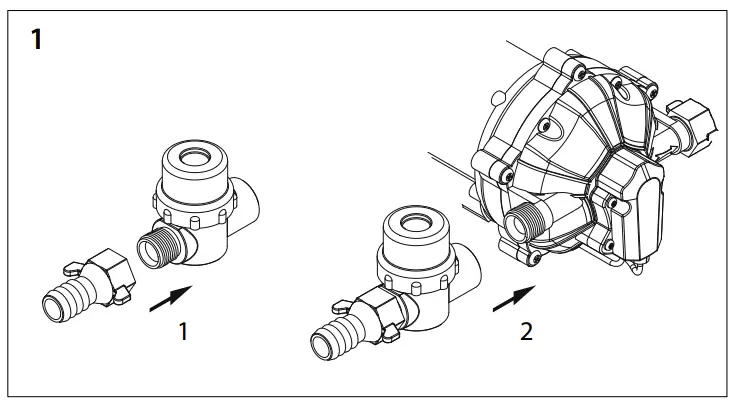 1

1

2