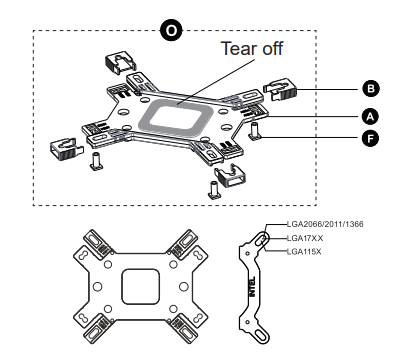 O

Tear off

B

A

F

LGA2066/2011/1366
LGA17XX
LGA115X

INTEL