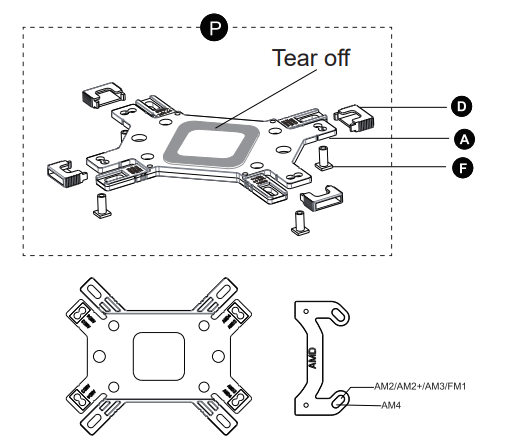 P

Tear off

D

A

F

AMD

AM2/AM2+/AM3/FM1

AM4