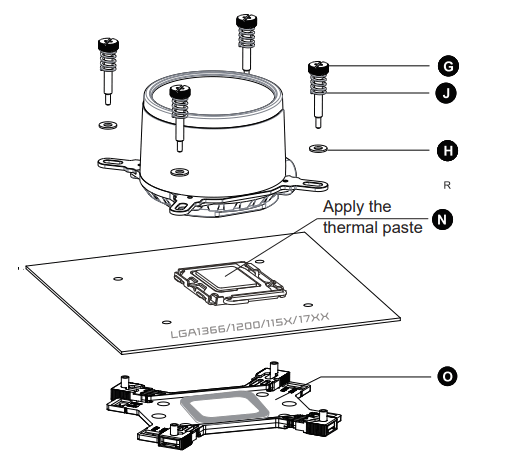 G
J
H
R
Apply the thermal paste
N
LGA1366/1200/115X/17XX
O