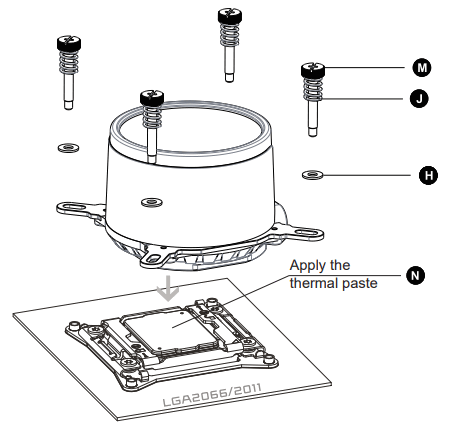 M
J
H
Apply the thermal paste
N
LGA2066/2011