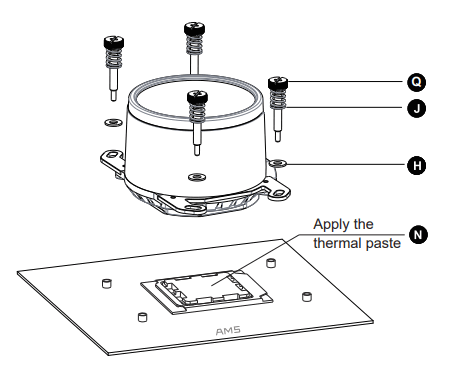 Q

J

H

Apply the thermal paste

N

AM5