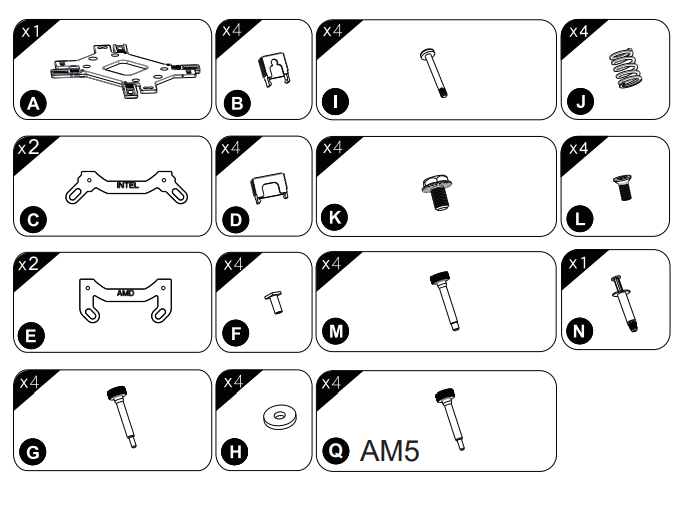 x1
A

x4
B

x4
I

x4
J

x2
INTEL
C

x4
D

x4
K

x4
L

x2
AMD
E

x4
F

x4
M

x1
N

x4
G

x4
H

x4
Q AM5