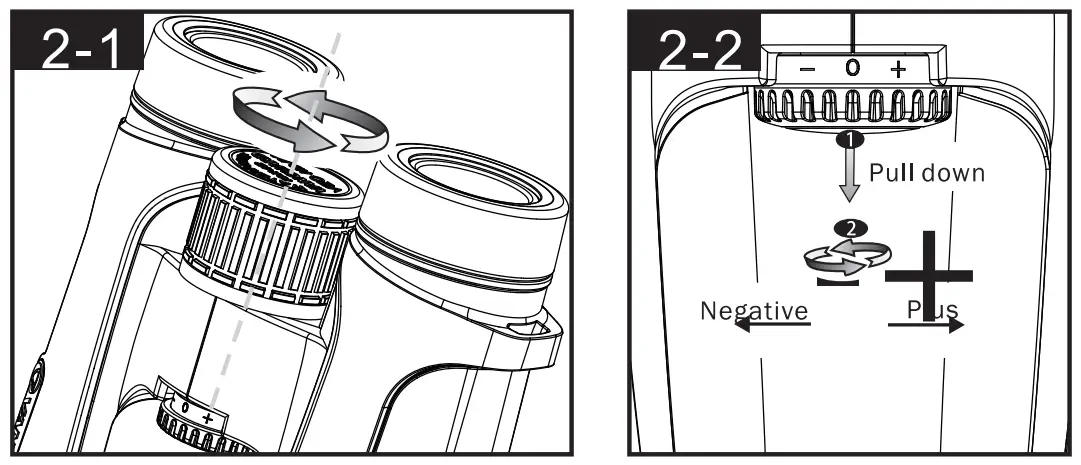 2-1

0 +

2-2

− 0 +

1 Pull down

2

Negative

Plus