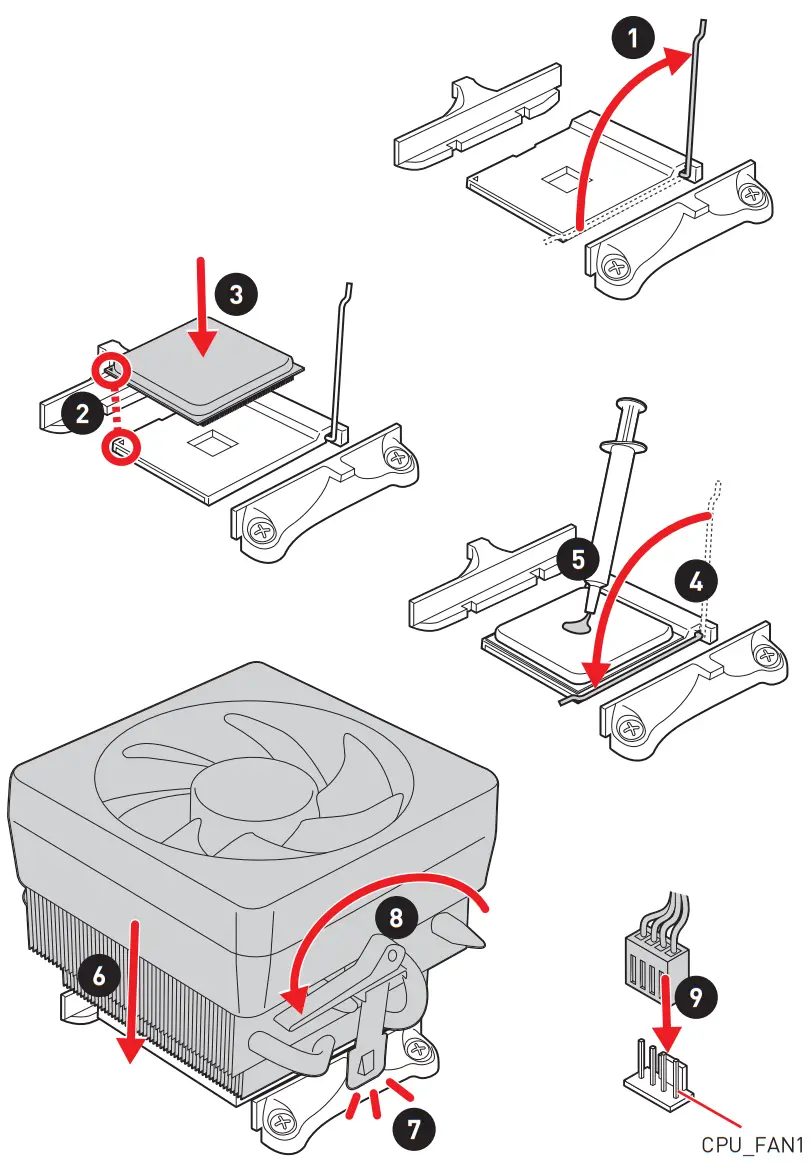 1
3
2
5
4
8
6
9
7
CPU_FAN1