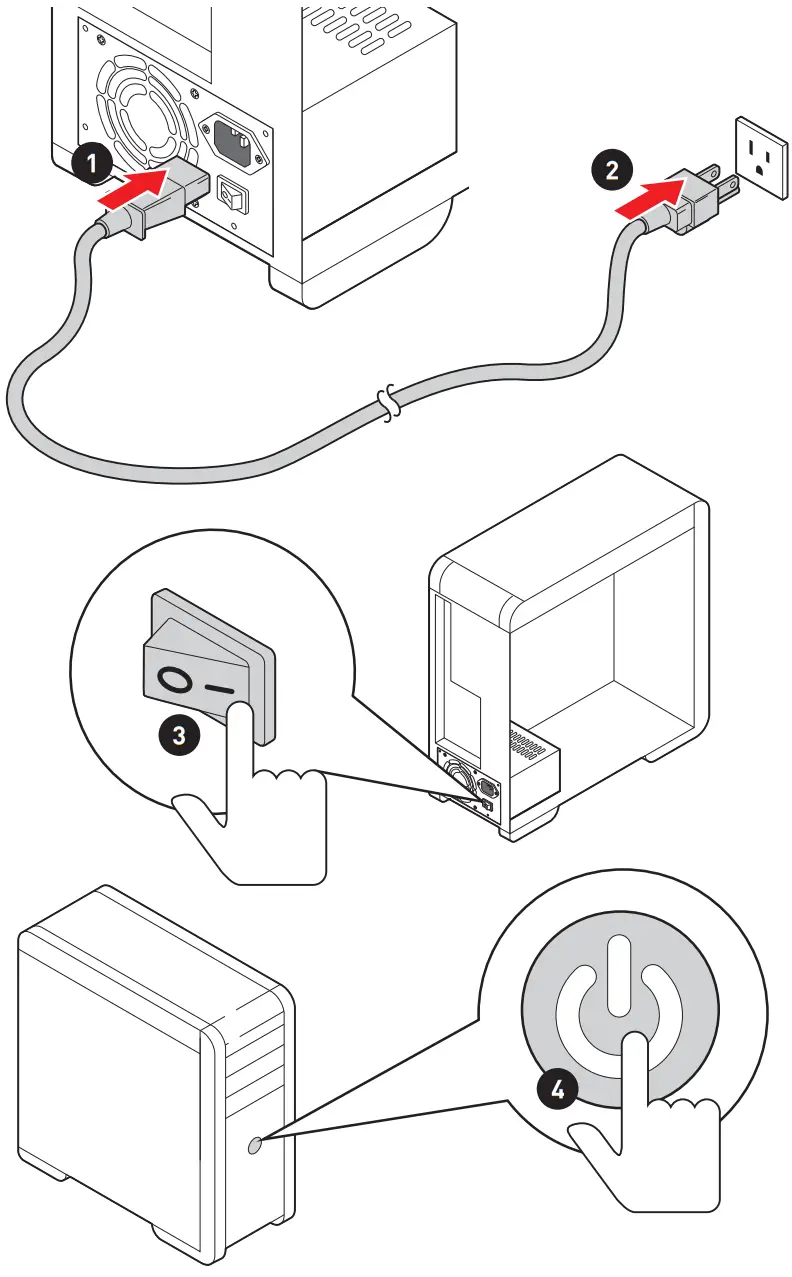 1

2

3

4