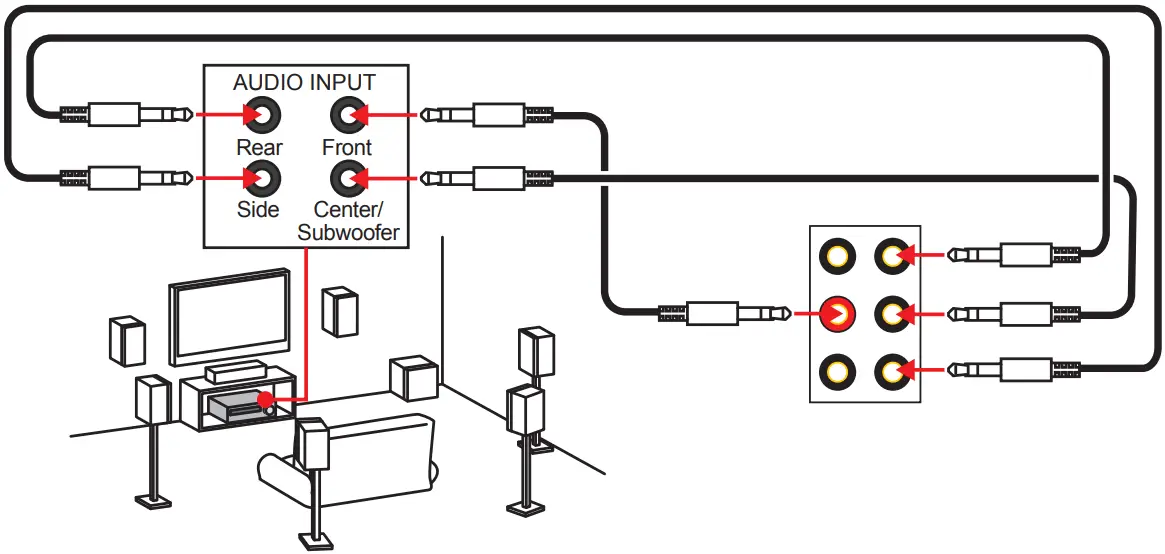 AUDIO INPUT

Rear

Front

Side

Center/
Subwoofer