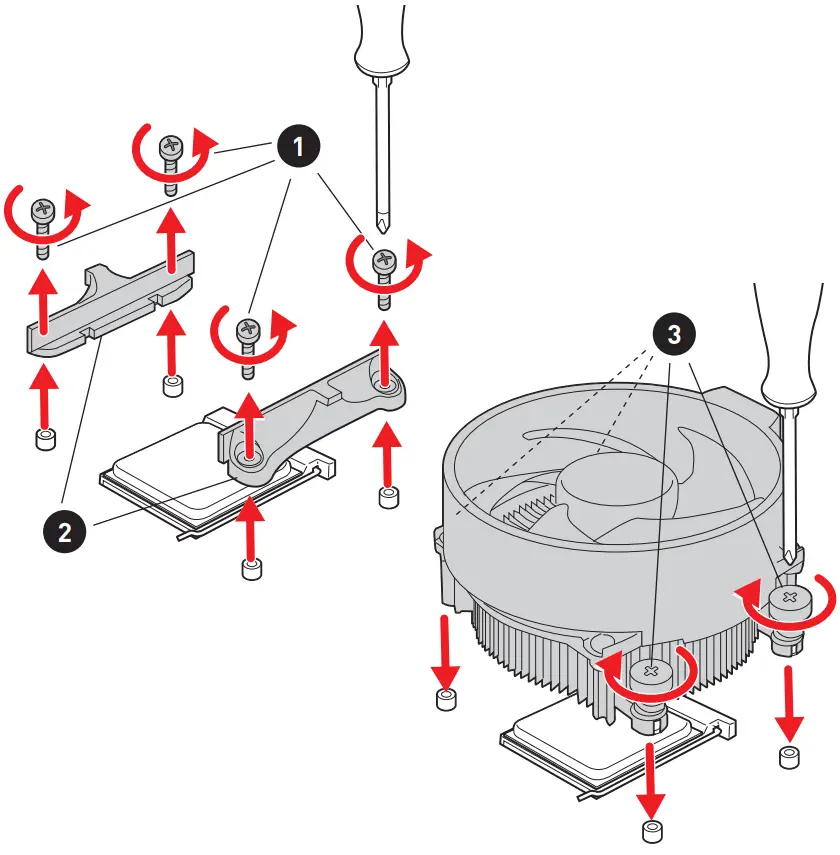 1
2
3