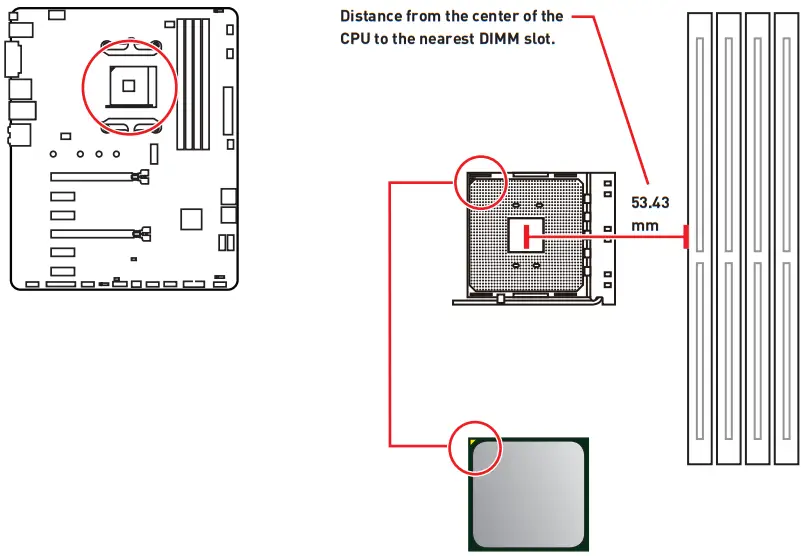 Distance from the center of the CPU to the nearest DIMM slot.

53.43 mm