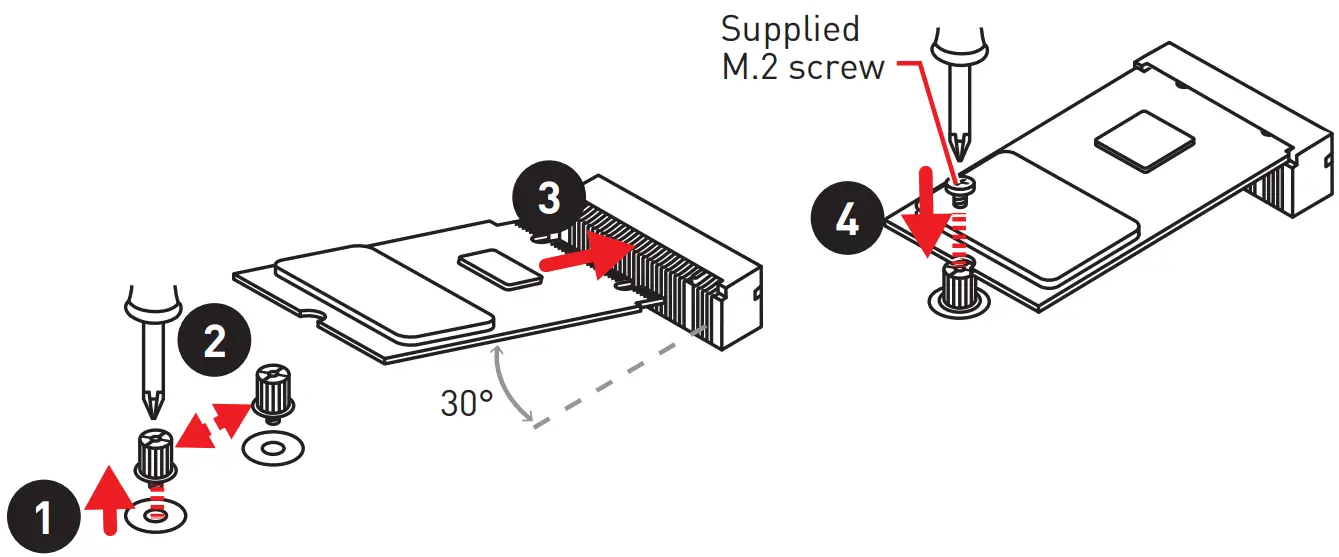 Supplied
M.2 screw

3

4

2

30°

1