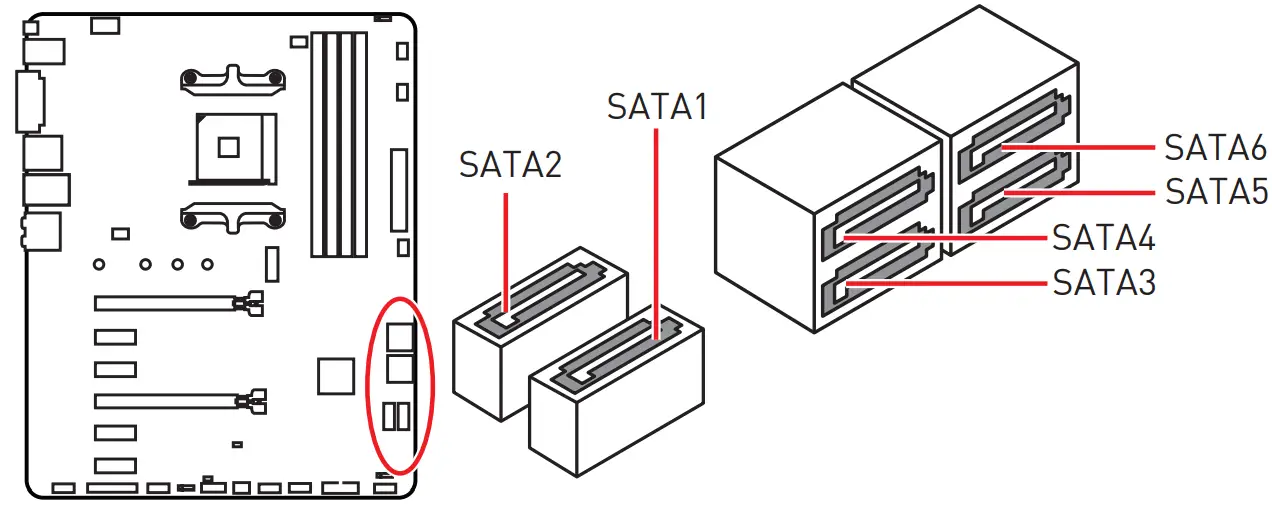 SATA1
SATA2
SATA6
SATA5
SATA4
SATA3