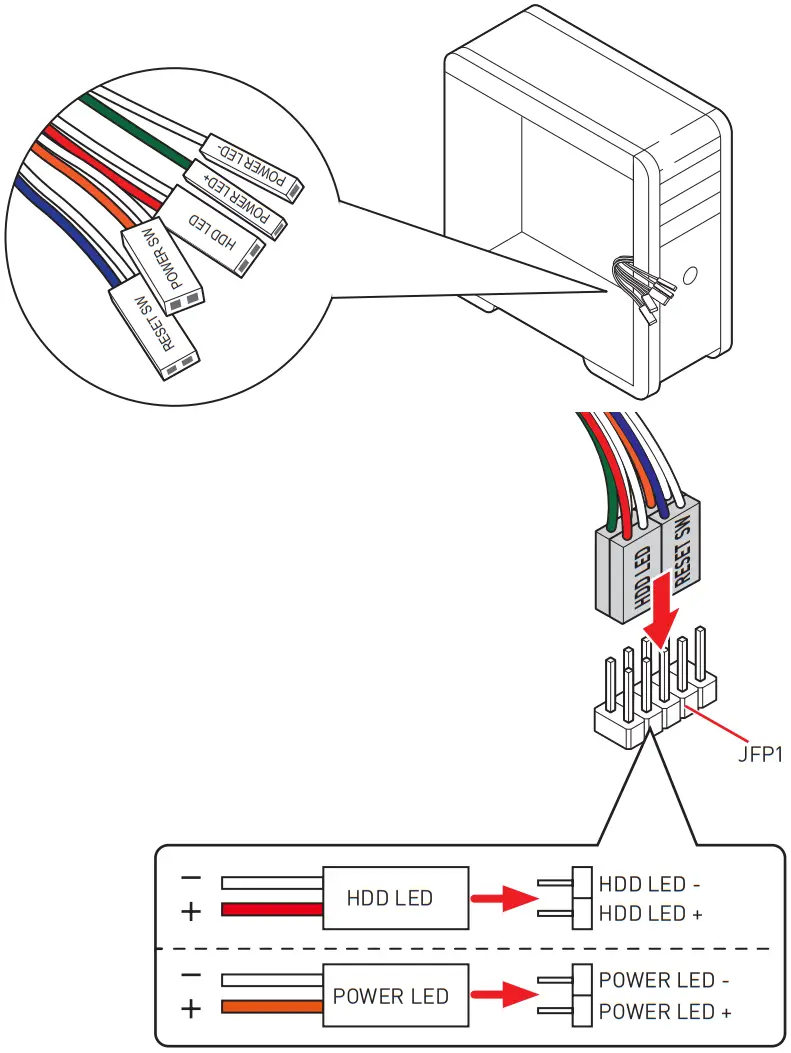 POWER LED-
POWER LED+
HDD LED
POWER SW
RESET SW

HDD LED
RESET SW

JFP1

−
+
HDD LED
HDD LED -
HDD LED +

−
+
POWER LED
POWER LED -
POWER LED +