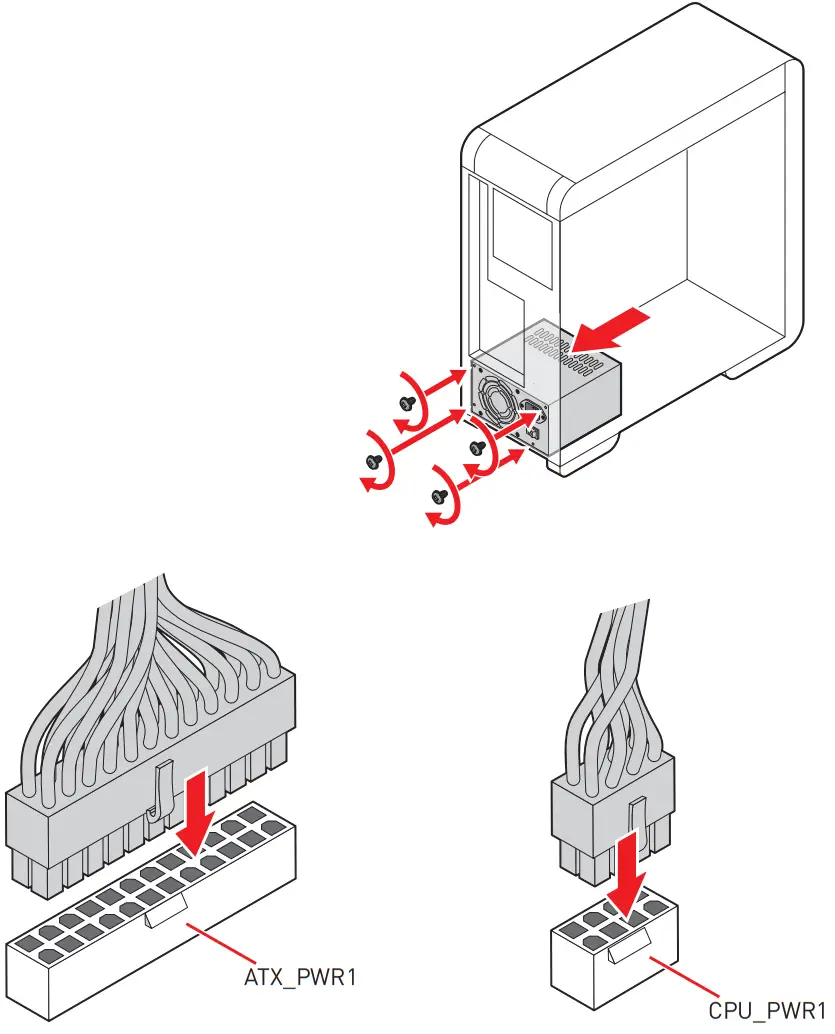 ATX_PWR1

CPU_PWR1