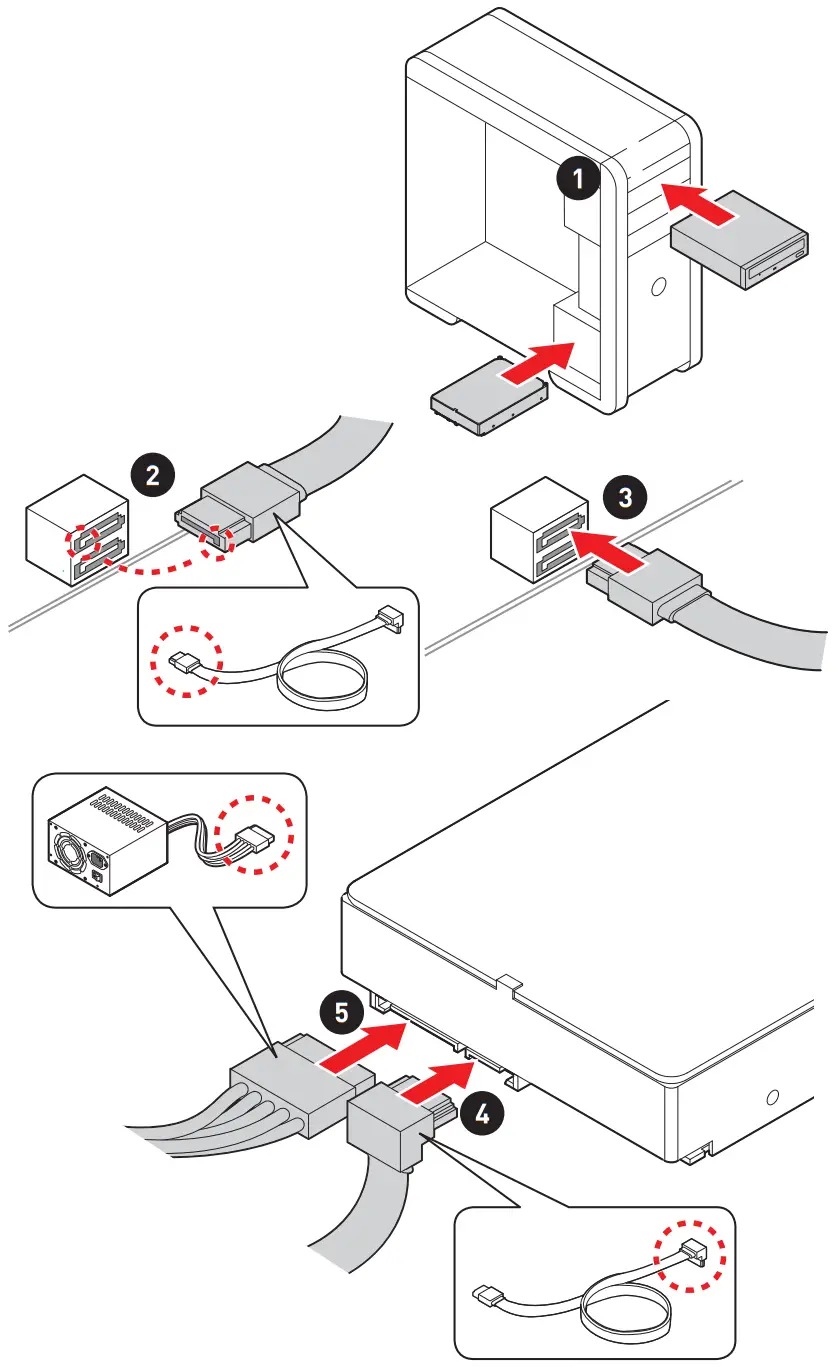 1

2

3

5

4