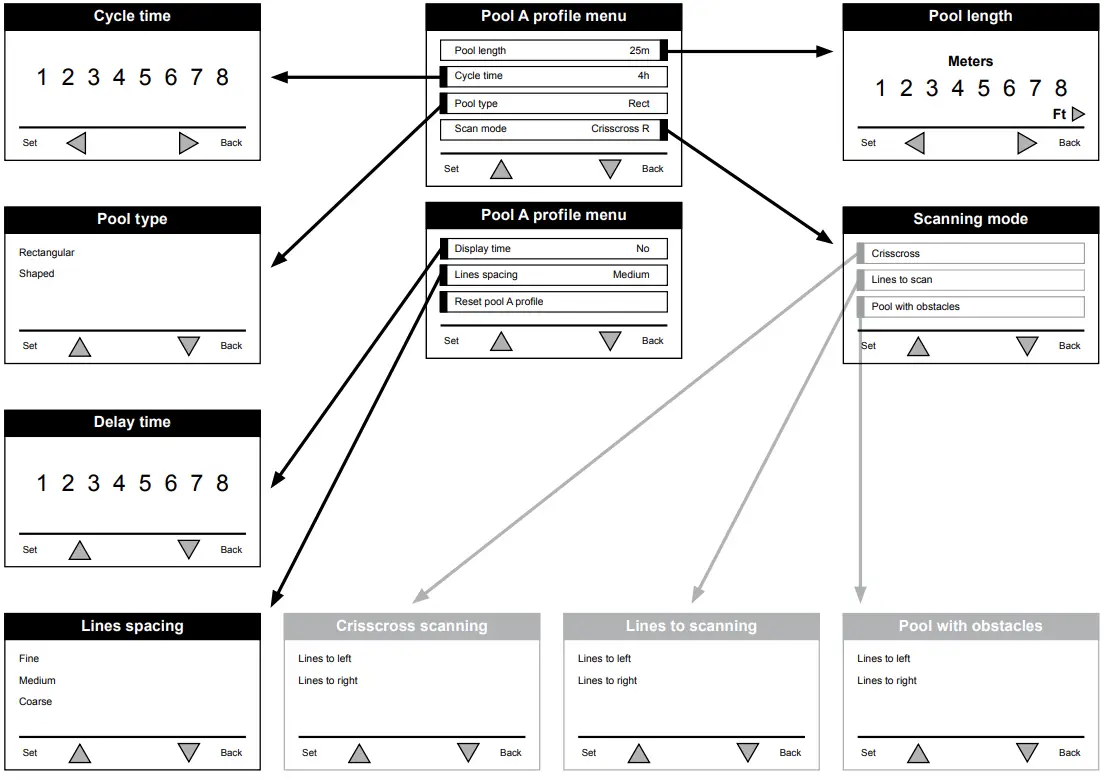 Cycle time

1 2 3 4 5 6 7 8

Set Back

Pool A profile menu

Pool length 25m
Cycle time 4h
Pool type Rect
Scan mode Crisscross R

Set Back

Pool length

Meters

1 2 3 4 5 6 7 8

Ft

Set Back

Pool type

Rectangular
Shaped

Set Back

Pool A profile menu

Display time No
Lines spacing Medium
Reset pool A profile

Set Back

Scanning mode

Crisscross
Lines to scan
Pool with obstacles

Set Back

Delay time

1 2 3 4 5 6 7 8

Set Back

Lines spacing

Fine
Medium
Coarse

Set Back

Crisscross scanning

Lines to left
Lines to right

Set Back

Lines to scanning

Lines to left
Lines to right

Set Back

Pool with obstacles

Lines to left
Lines to right

Set Back