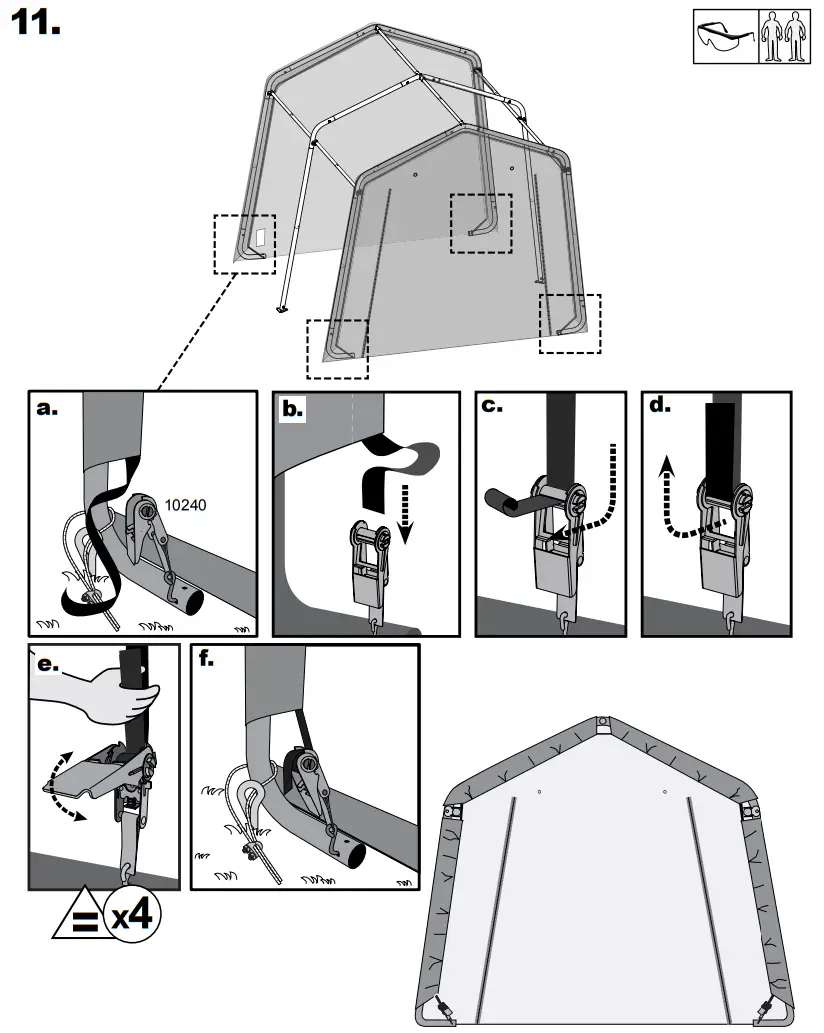 11.

a.

10240

b.

c.

d.

e.

f.

x4