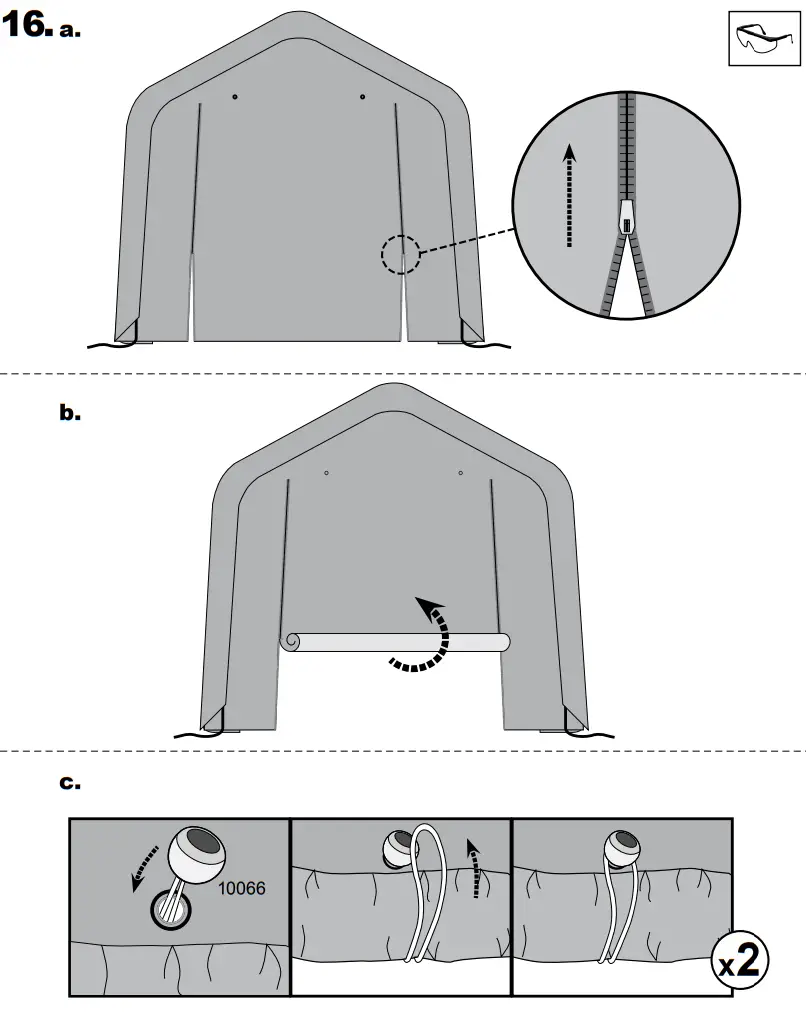 16. a.

b.

c.

10066

x2