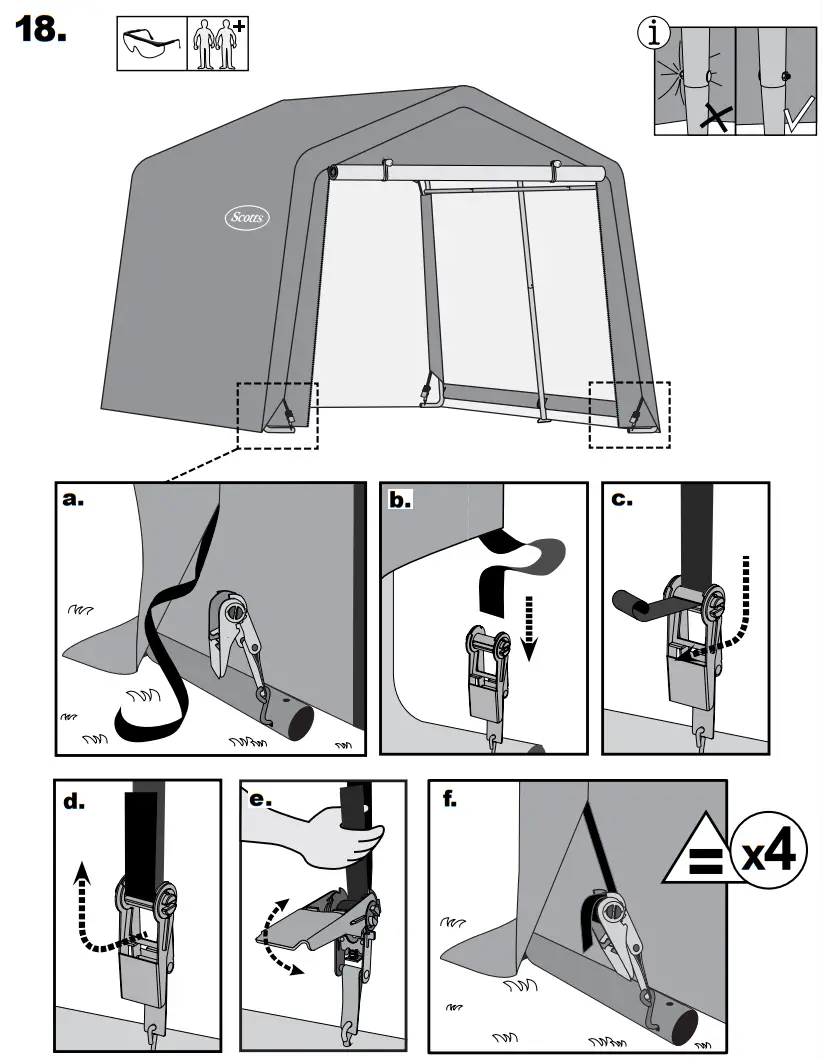 18.

i

Scotts

a.

b.

c.

d.

e.

f.

= x4