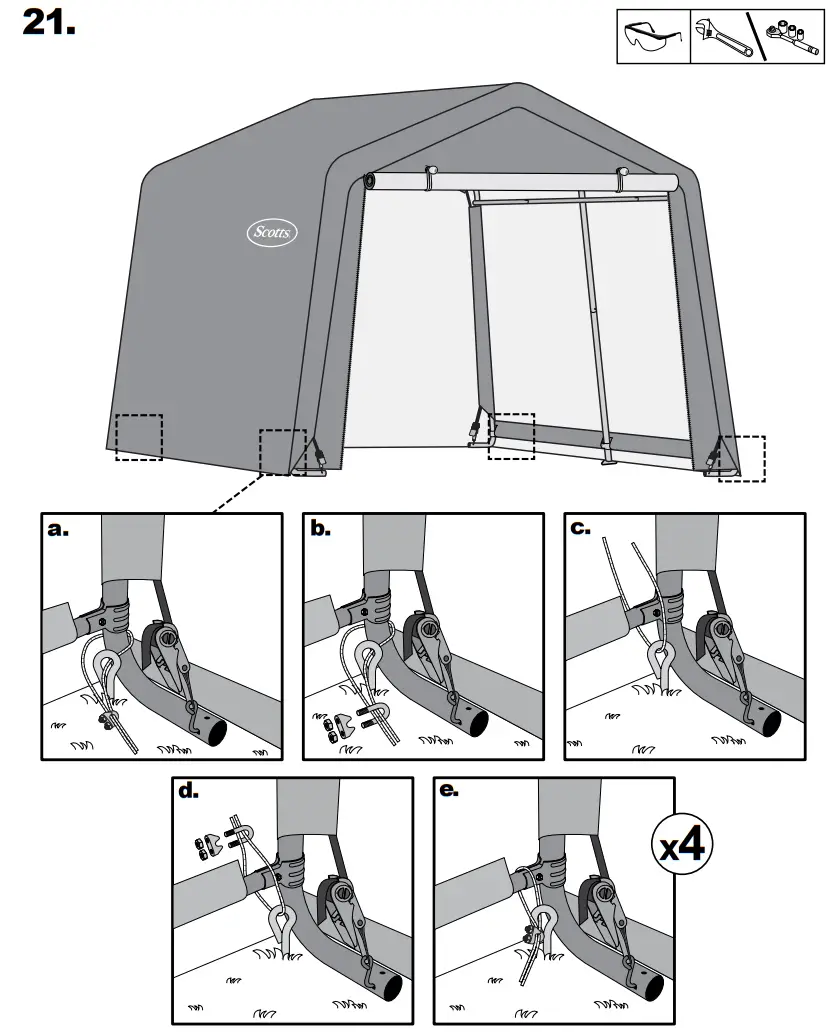 21.

Scotts

a.

b.

c.

d.

e.

x4