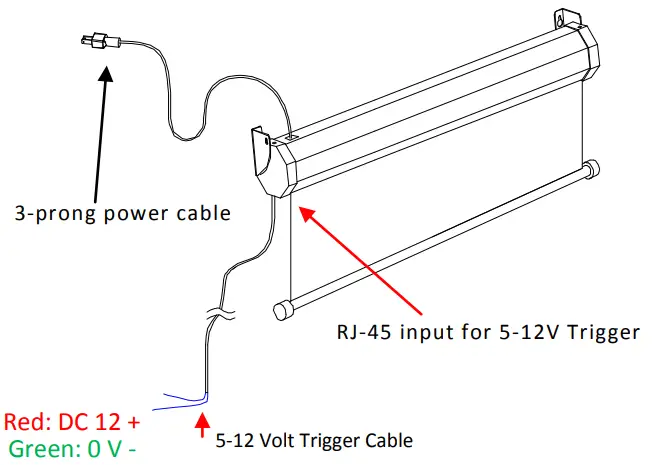 3-prong power cable

RJ-45 input for 5-12V Trigger

Red: DC 12 +
Green: 0 V -

5-12 Volt Trigger Cable