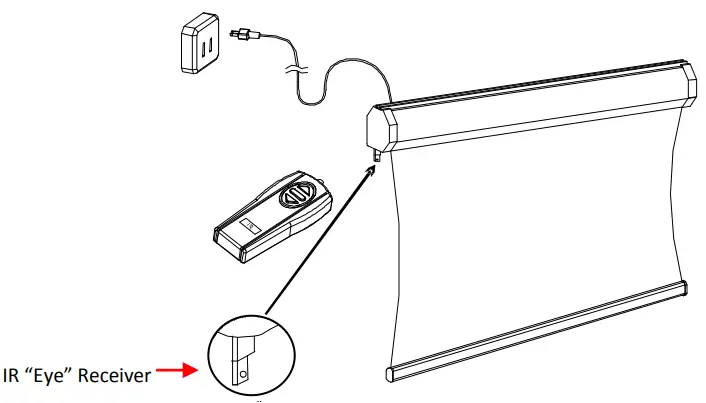 IR “Eye” Receiver