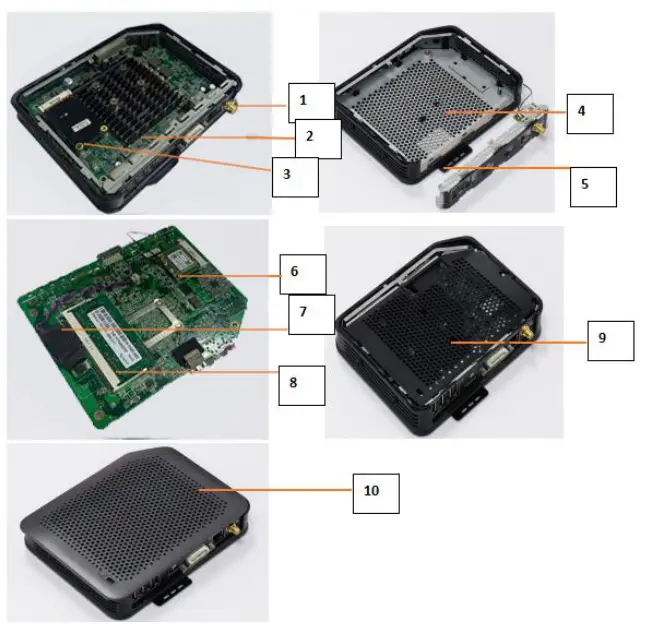 1
2
3
4
5
6
7
8
9
10