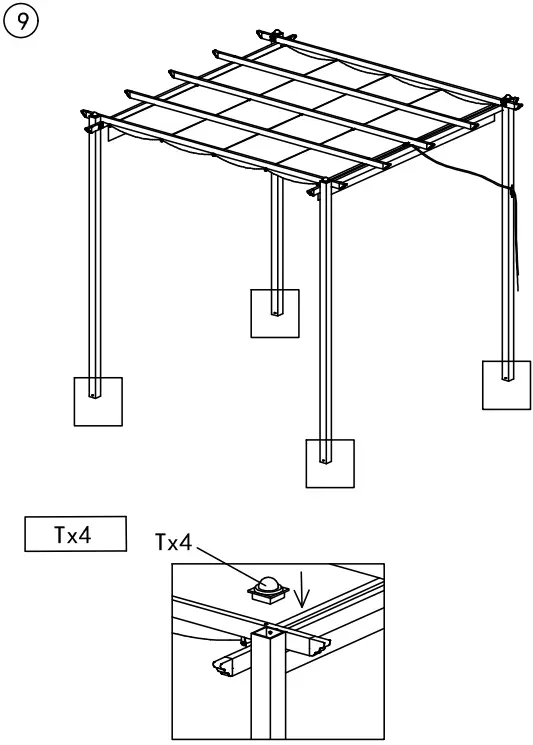 9

Tx4

Tx4