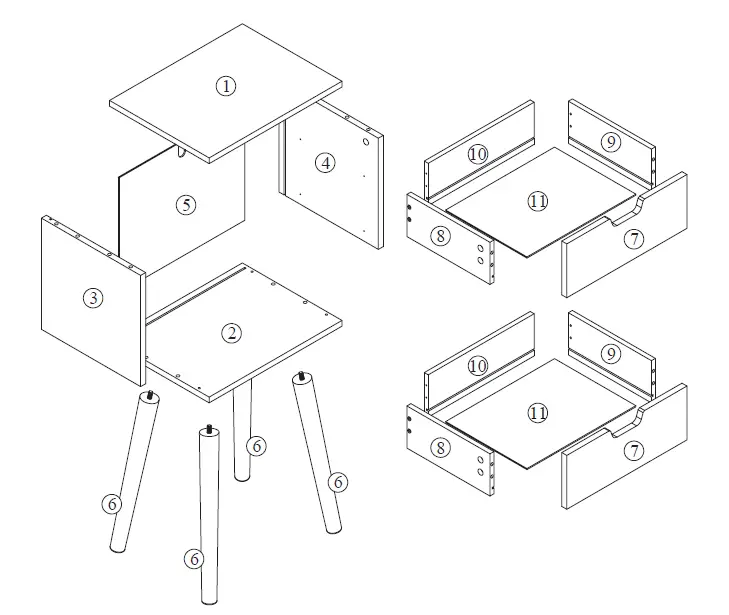 ①
④
⑤
③
②
⑥
⑥
⑥
⑥
⑩
⑨
⑪
⑧
⑦
⑩
⑨
⑪
⑧
⑦