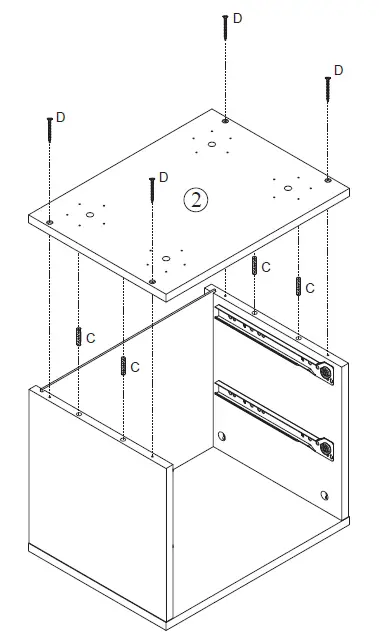 D
D
D
D
2
C
C
C
C