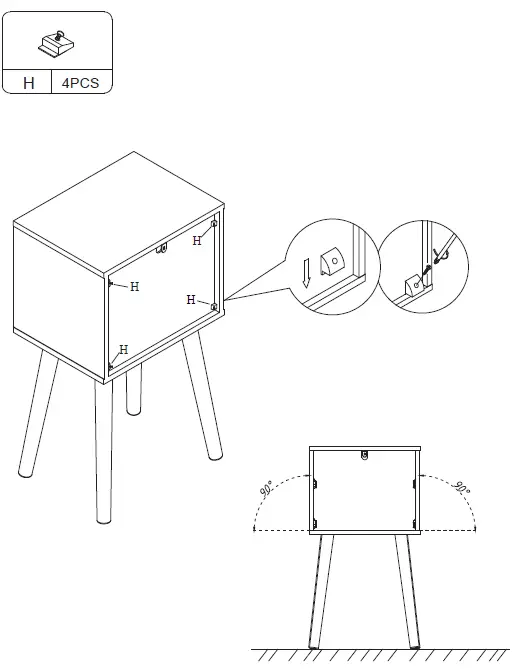 H 4PCS

H
H
H
H

90°
90°