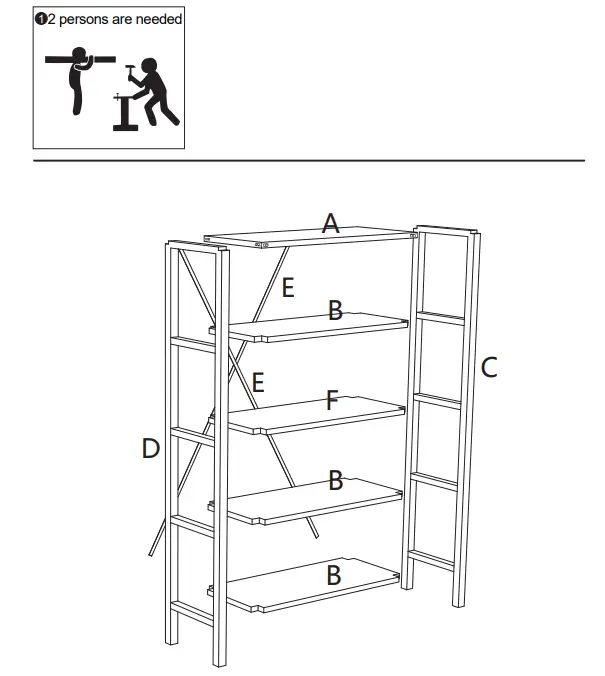 ❶2 persons are needed

A

E

B

C

E

F

D

B

B