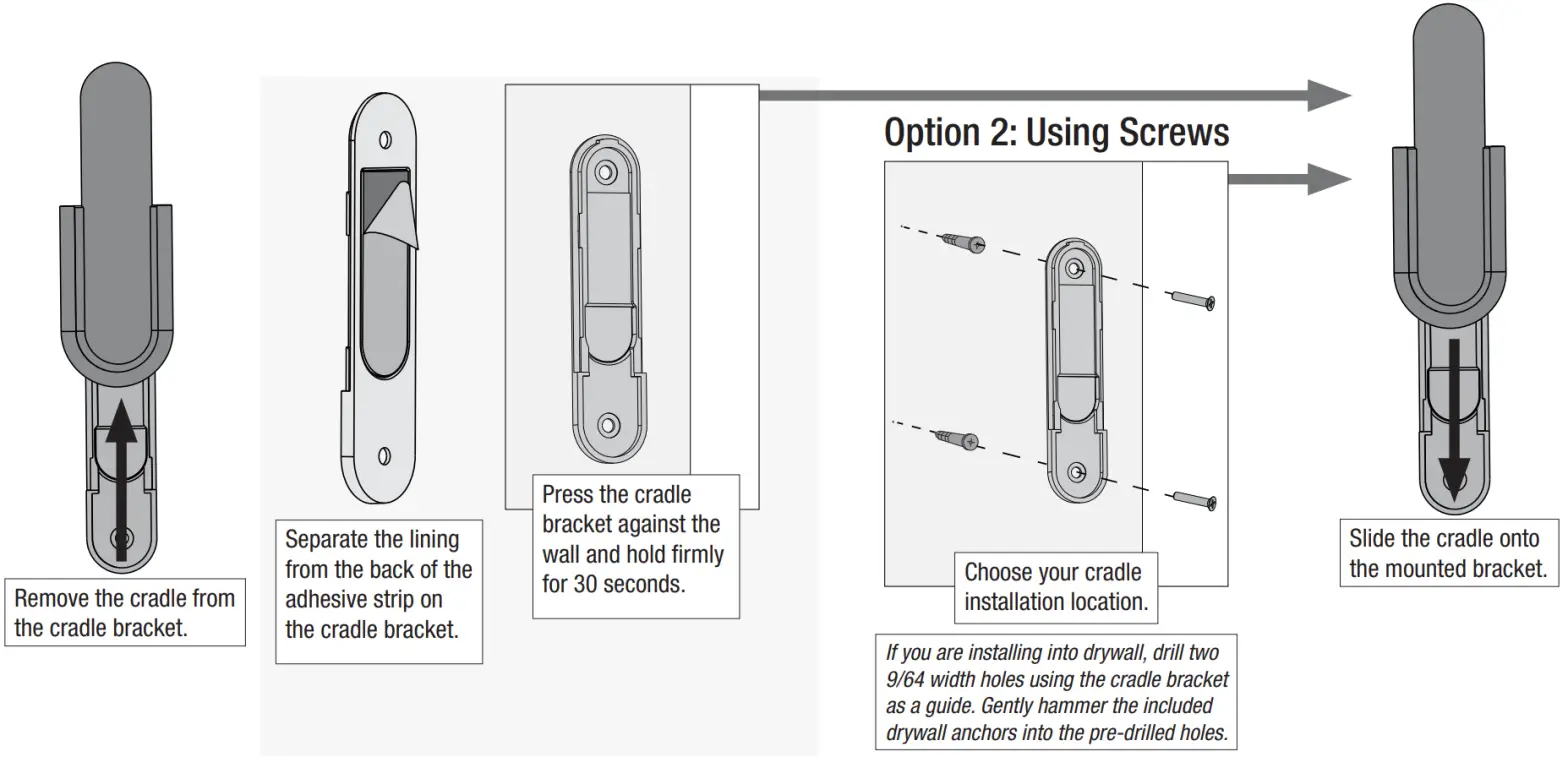 Remove the cradle from the cradle bracket.

Separate the lining from the back of the adhesive strip on the cradle bracket.

Press the cradle bracket against the wall and hold firmly for 30 seconds.

Option 2: Using Screws

Choose your cradle installation location.

If you are installing into drywall, drill two 9/64 width holes using the cradle bracket as a guide. Gently hammer the included drywall anchors into the pre-drilled holes.

Slide the cradle onto the mounted bracket.