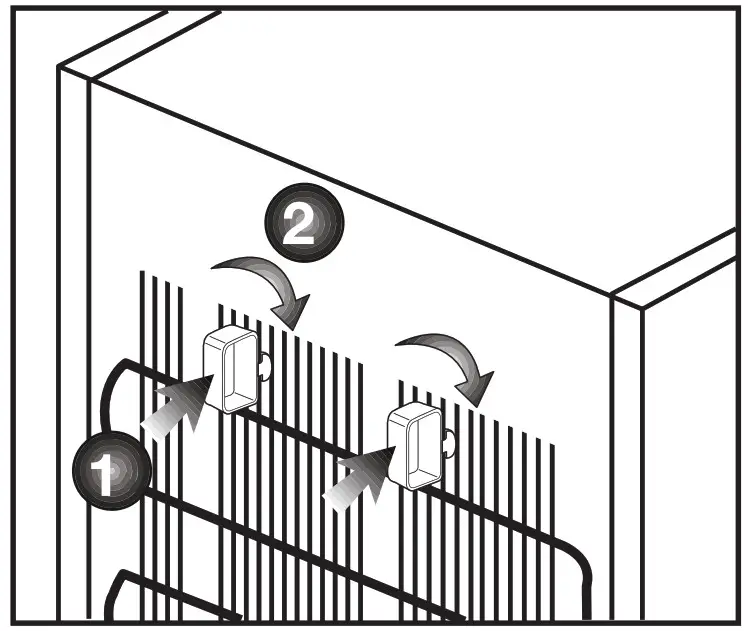 2

1