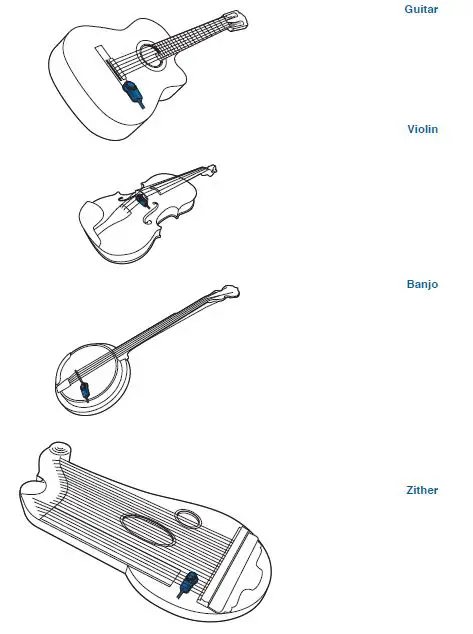 Guitar

Violin

Banjo

Zither