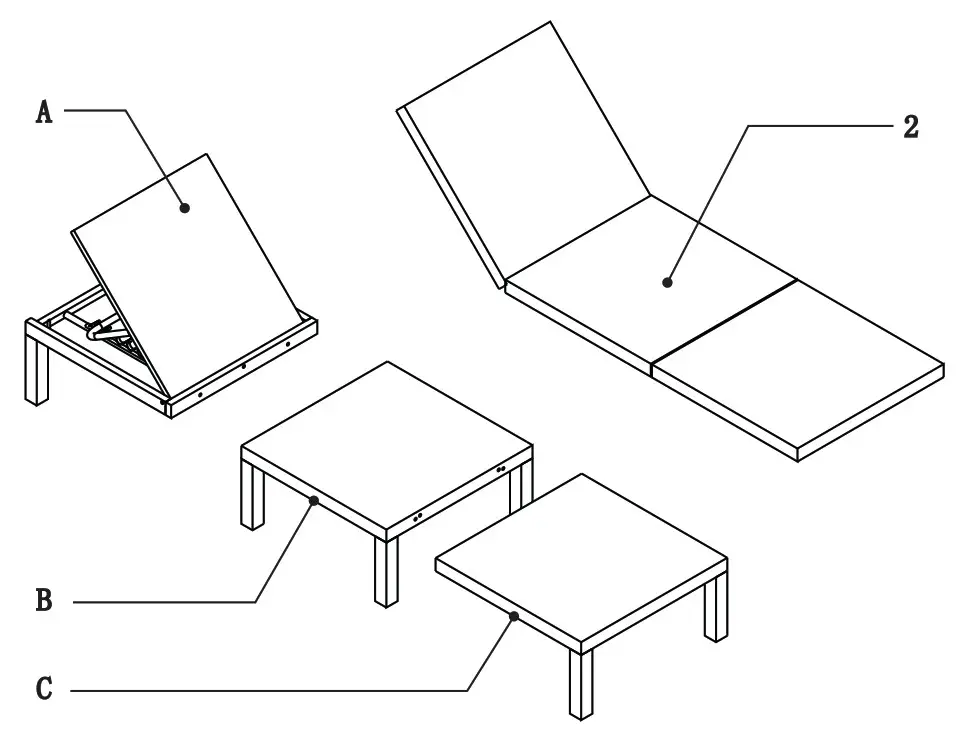 A

2

B

C