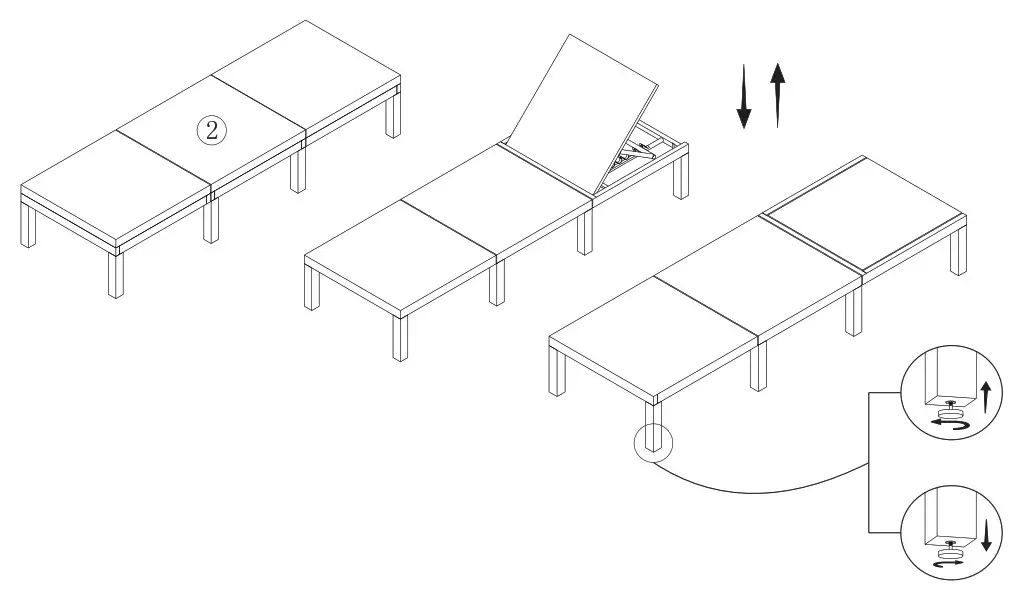 ②