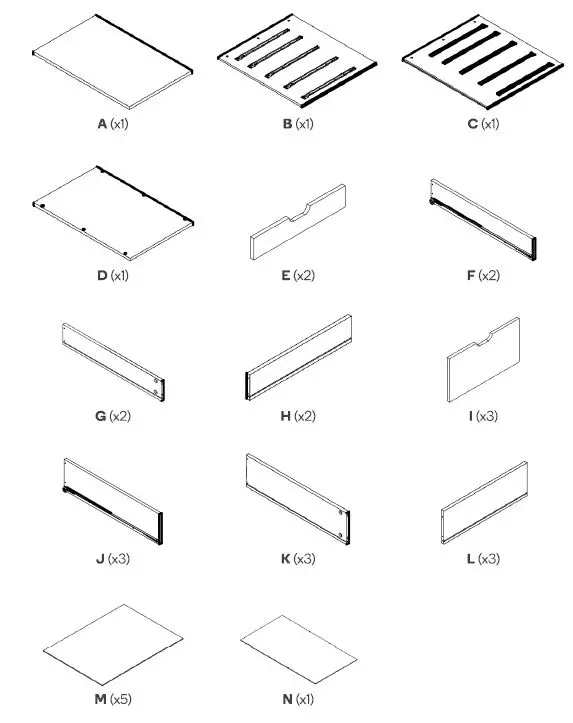 A (x1)

B (x1)

C (x1)

D (x1)

E (x2)

F (x2)

G (x2)

H (x2)

I (x3)

J (x3)

K (x3)

L (x3)

M (x5)

N (x1)