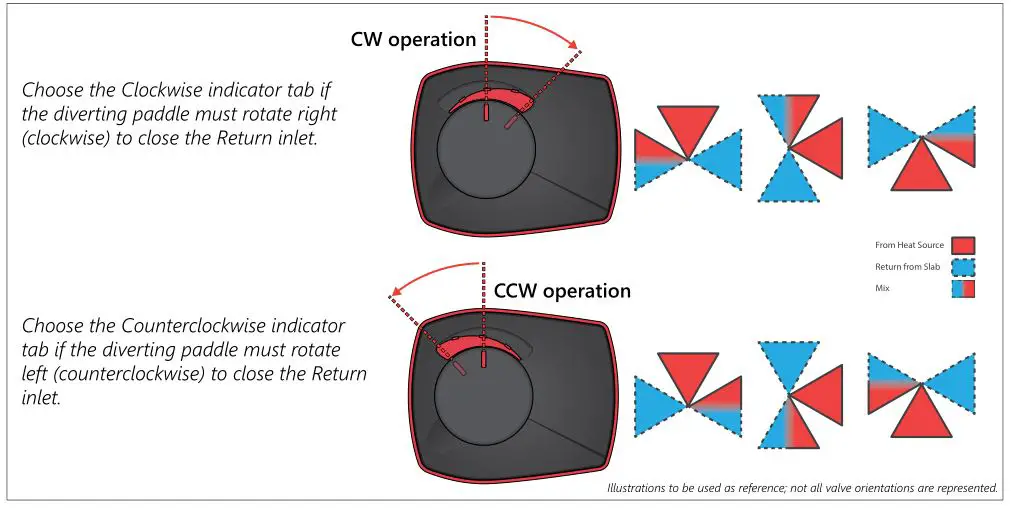 CW operation

Choose the Clockwise indicator tab if the diverting paddle must rotate right (clockwise) to close the Return inlet.

From Heat Source

Return from Slab

Mix

CCW operation

Choose the Counterclockwise indicator tab if the diverting paddle must rotate left (counterclockwise) to close the Return inlet.

Illustrations to be used as reference; not all valve orientations are represented.