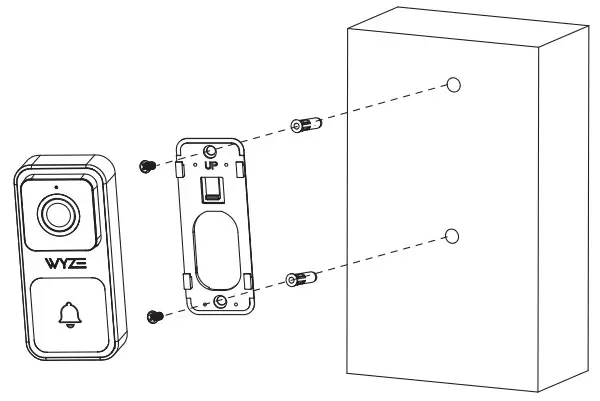 WYZE

UP