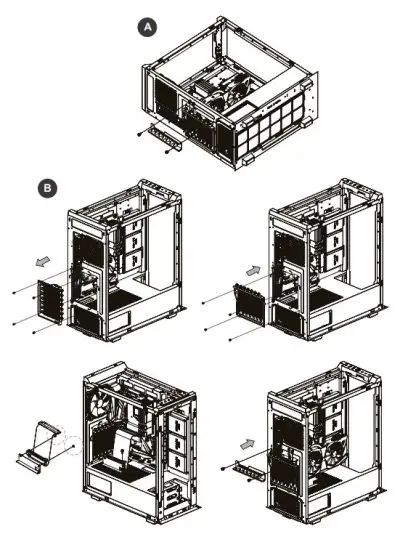 A

B