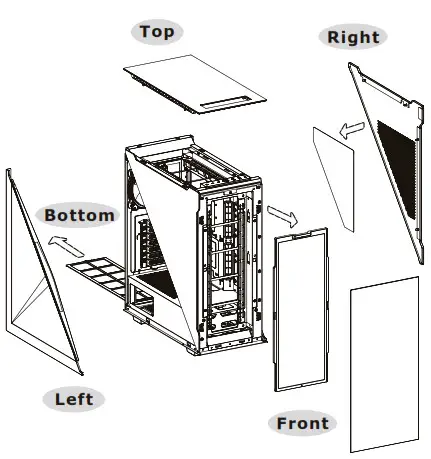 Top

Right

Bottom

Left

Front