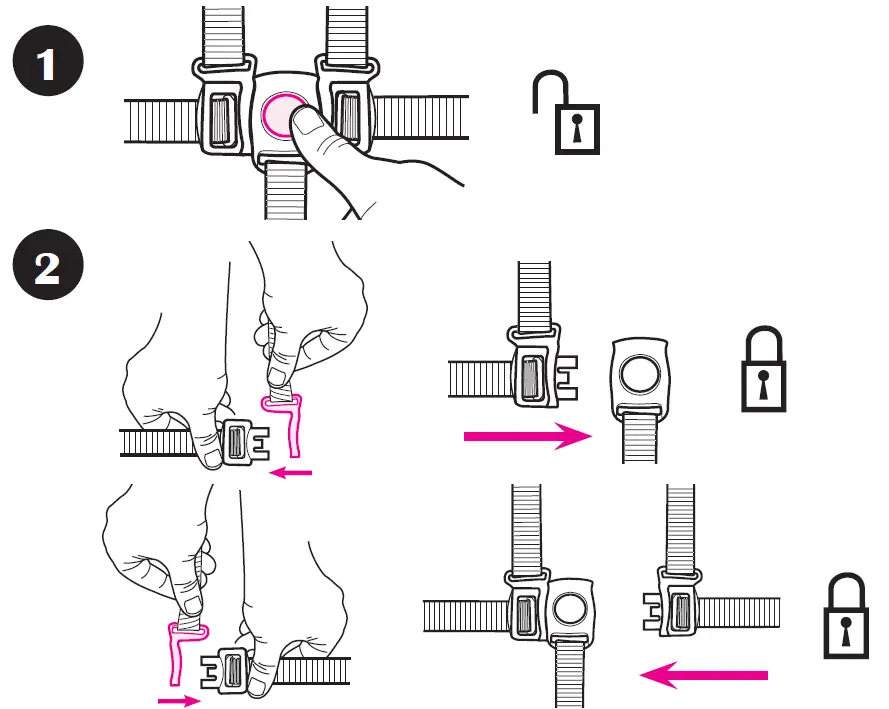 1

2